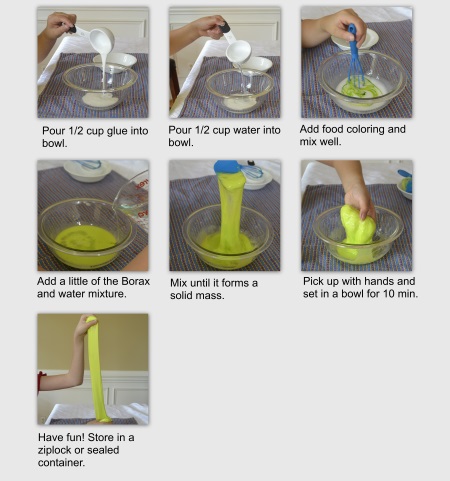 Pour 1/2 cup glue into bowl.

Pour 1/2 cup water into bowl.

Add food coloring and mix well.

Add a little of the Borax and water mixture.

Mix until it forms a solid mass.

Pick up with hands and set in a bowl for 10 min.

Have fun! Store in a ziplock or sealed container.